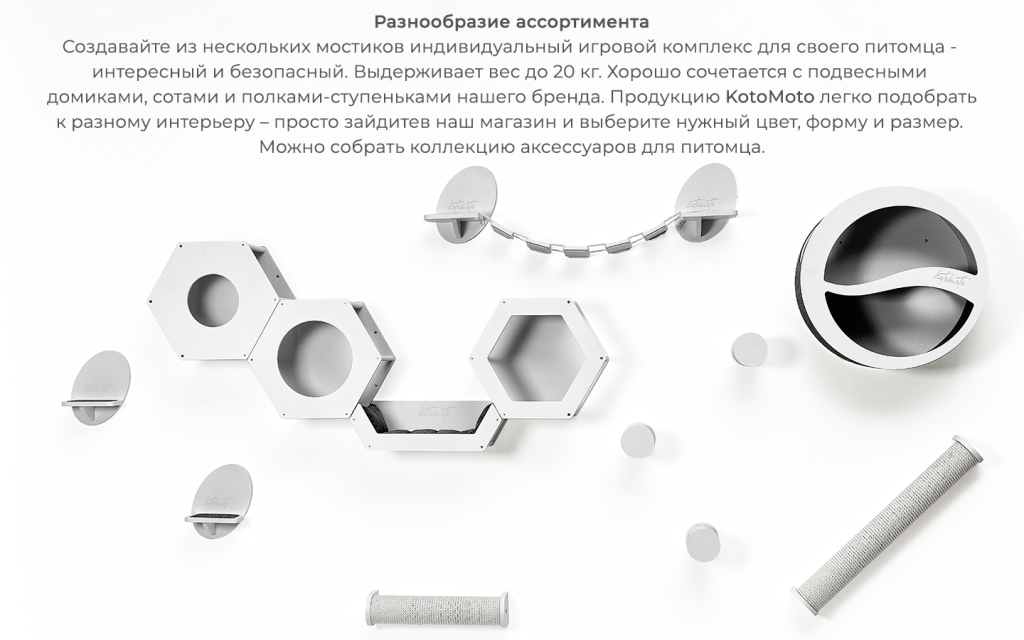 Разнообразие ассортимента

Создавайте из нескольких мостиков индивидуальный игровой комплекс для своего питомца - интересный и безопасный. Выдерживает вес до 20 кг. Хорошо сочетается с подвесными домиками, сотами и полками-ступеньками нашего бренда. Продукцию KotoMoto легко подобрать к разному интерьеру – просто зайдитев наш магазин и выберите нужный цвет, форму и размер. Можно собрать коллекцию аксессуаров для питомца.