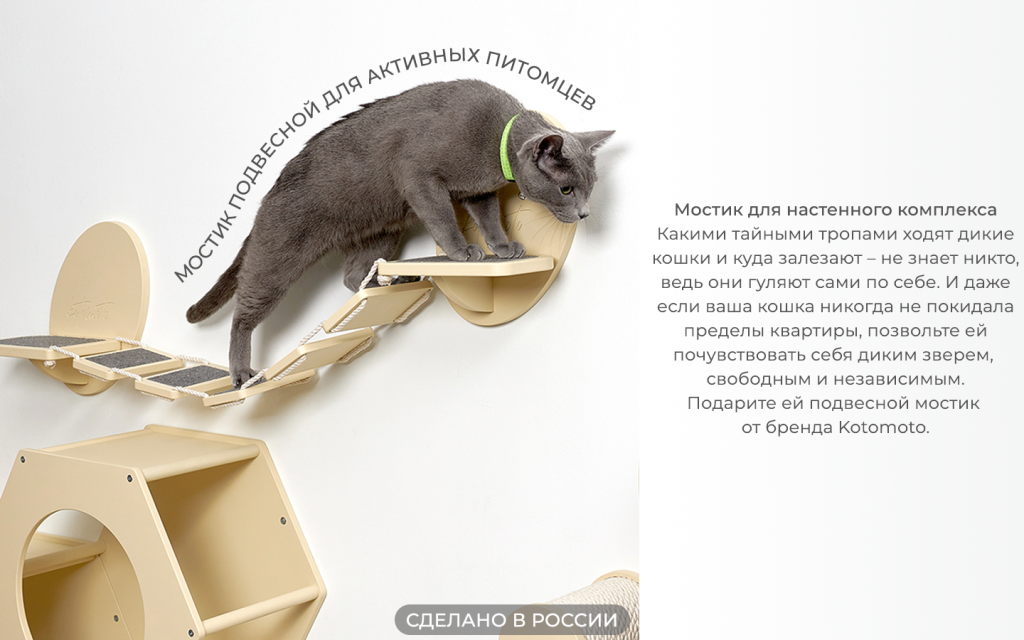 МОСТИК ПОДВЕСНОЙ ДЛЯ АКТИВНЫХ ПИТОМЦЕВ

Мостик для настенного комплекса
Какими тайными тропами ходят дикие кошки и куда залезают – не знает никто, ведь они гуляют сами по себе. И даже если ваша кошка никогда не покидала пределы квартиры, позвольте ей почувствовать себя диким зверем, свободным и независимым.
Подарите ей подвесной мостик от бренда Kotomoto.

СДЕЛАНО В РОССИИ