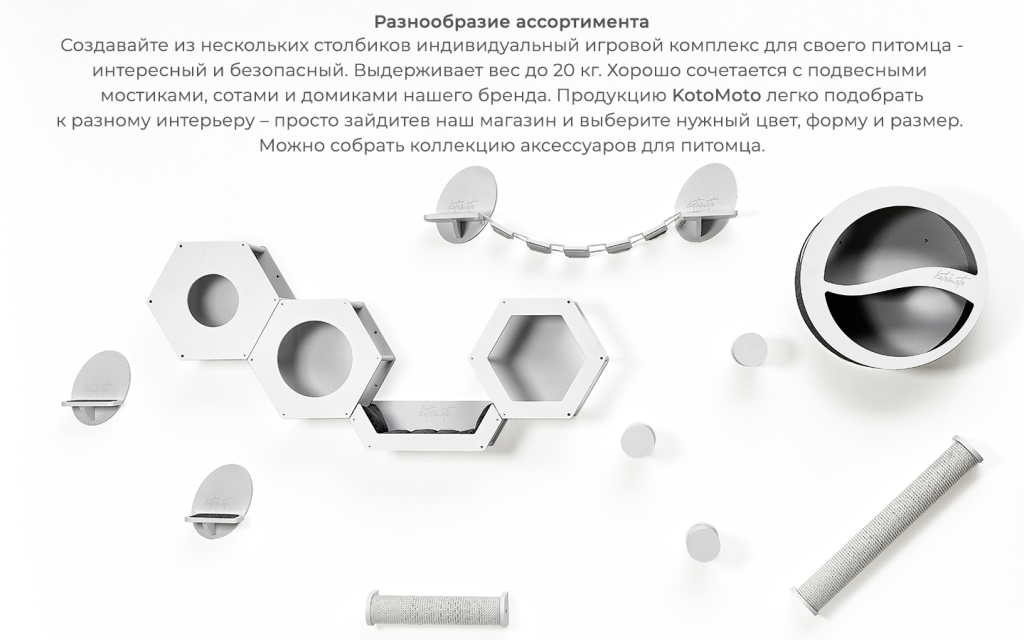 Разнообразие ассортимента

Создавайте из нескольких столбиков индивидуальный игровой комплекс для своего питомца - интересный и безопасный. Выдерживает вес до 20 кг. Хорошо сочетается с подвесными мостиками, сотами и домиками нашего бренда. Продукцию KotoMoto легко подобрать к разному интерьеру – просто зайдитев наш магазин и выберите нужный цвет, форму и размер. Можно собрать коллекцию аксессуаров для питомца.